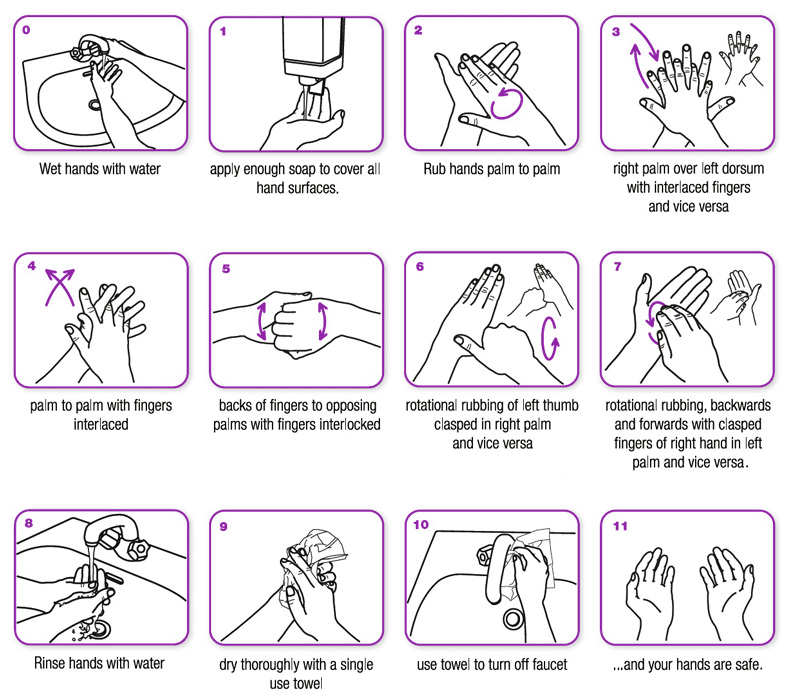 0

Wet hands with water

1

apply enough soap to cover all hand surfaces.

2

Rub hands palm to palm

3

right palm over left dorsum with interlaced fingers and vice versa

4

palm to palm with fingers interlaced

5

backs of fingers to opposing palms with fingers interlocked

6

rotational rubbing of left thumb clasped in right palm and vice versa

7

rotational rubbing, backwards and forwards with clasped fingers of right hand in left palm and vice versa.

8

Rinse hands with water

9

dry thoroughly with a single use towel

10

use towel to turn off faucet

11

...and your hands are safe.